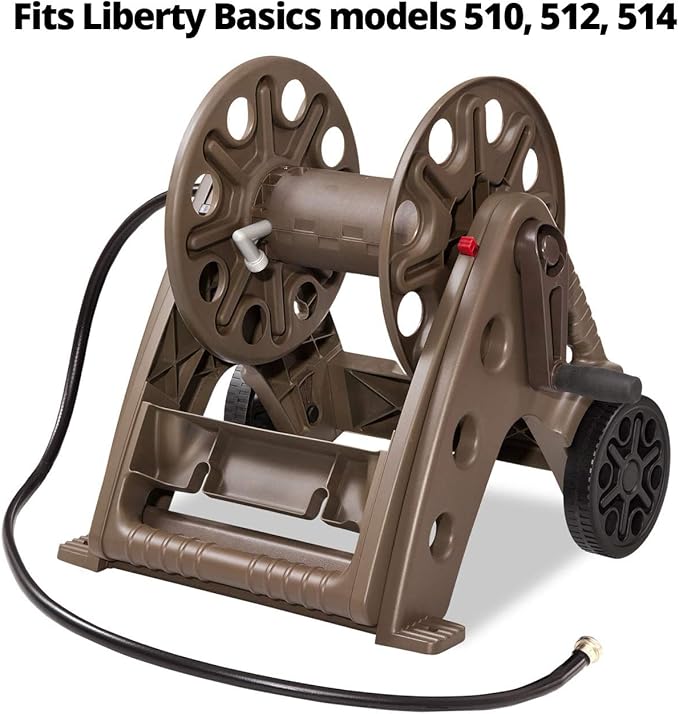 Fits Liberty Basics models 510, 512, 514