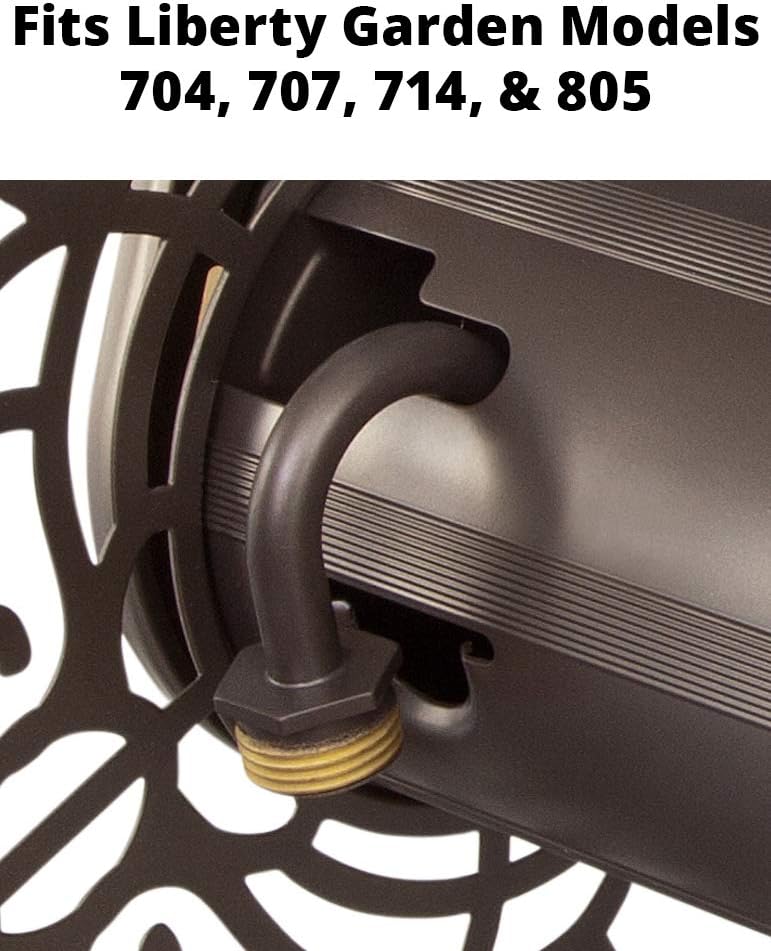 Fits Liberty Garden Models
704, 707, 714, & 805