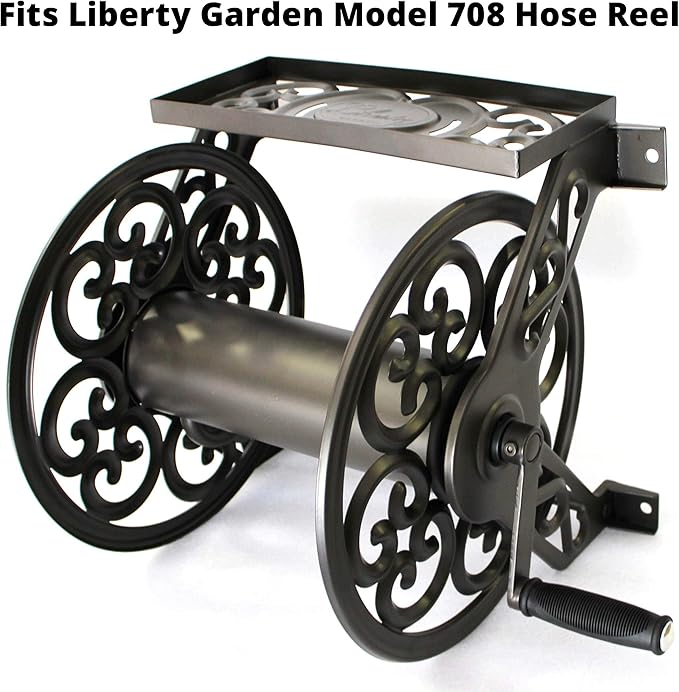 Fits Liberty Garden Model 708 Hose Reel