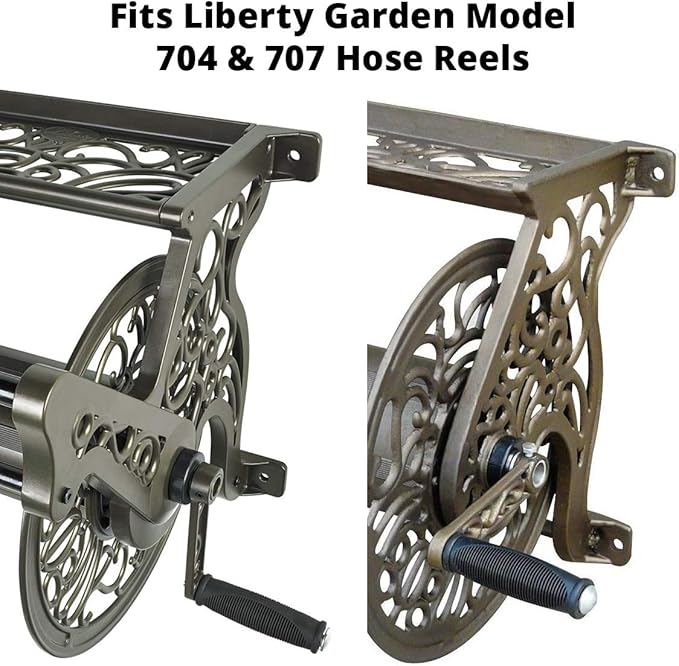 Fits Liberty Garden Model 704 & 707 Hose Reels