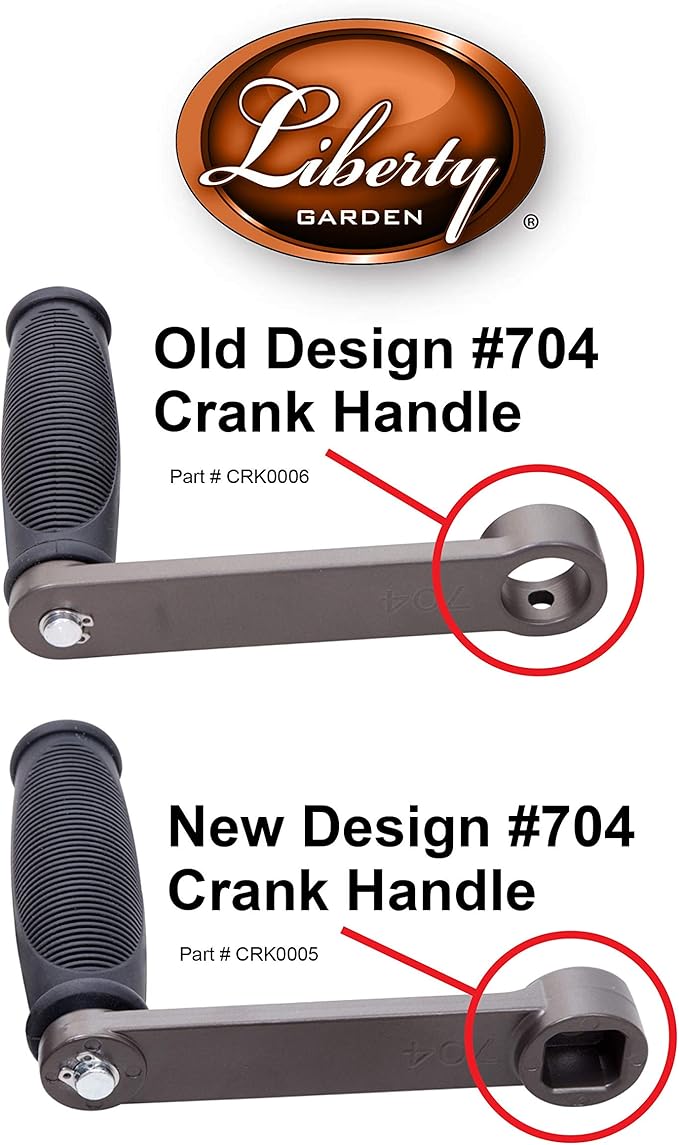 Liberty
GARDEN
®

Old Design #704
Crank Handle

Part # CRK0006

704

New Design #704
Crank Handle

Part # CRK0005

704