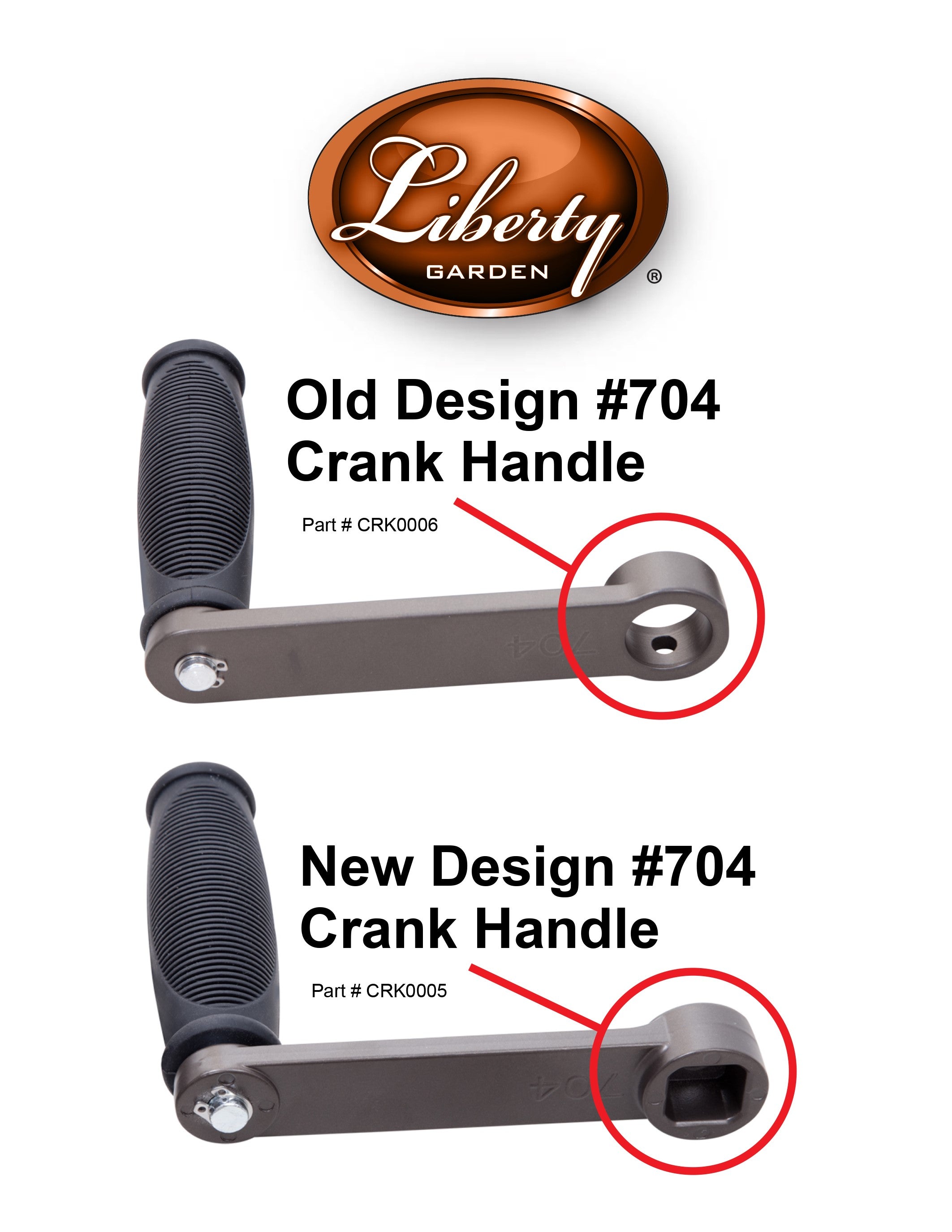 Liberty
GARDEN
®

Old Design #704
Crank Handle

Part # CRK0006

704

New Design #704
Crank Handle

Part # CRK0005

704