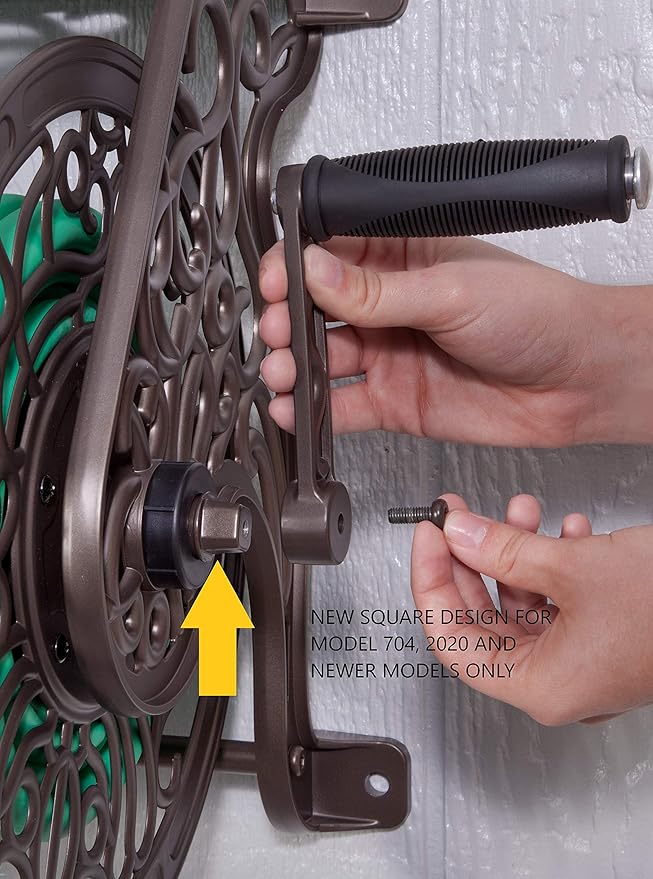 NEW SQUARE DESIGN FOR MODEL 704, 2020 AND NEWER MODELS ONLY