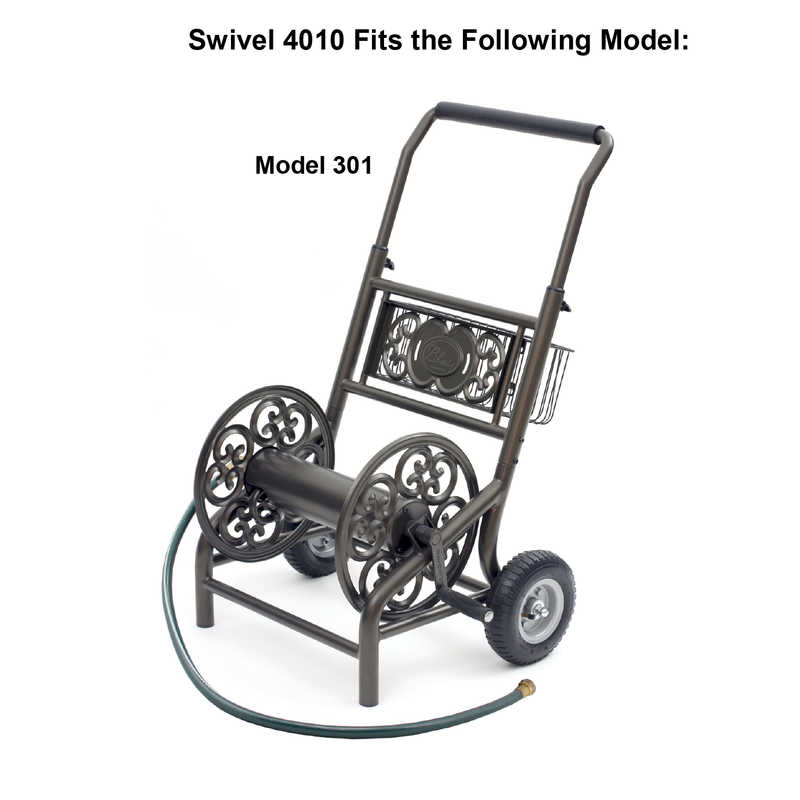 Swivel 4010 Fits the Following Model:

Model 301