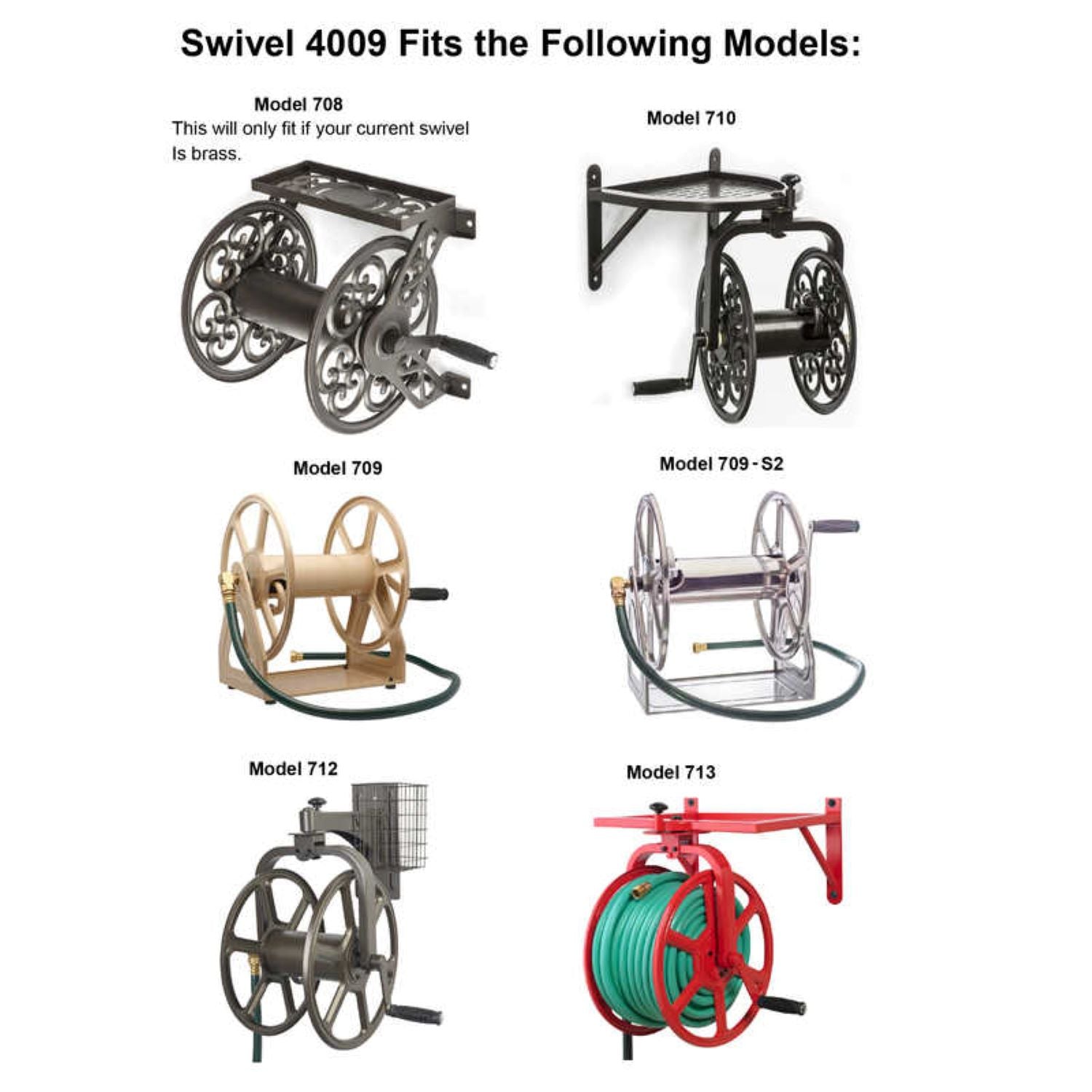 Swivel 4009 Fits the Following Models:

Model 708
This will only fit if your current swivel Is brass.

Model 710

Model 709

Model 709 - S2

Model 712

Model 713