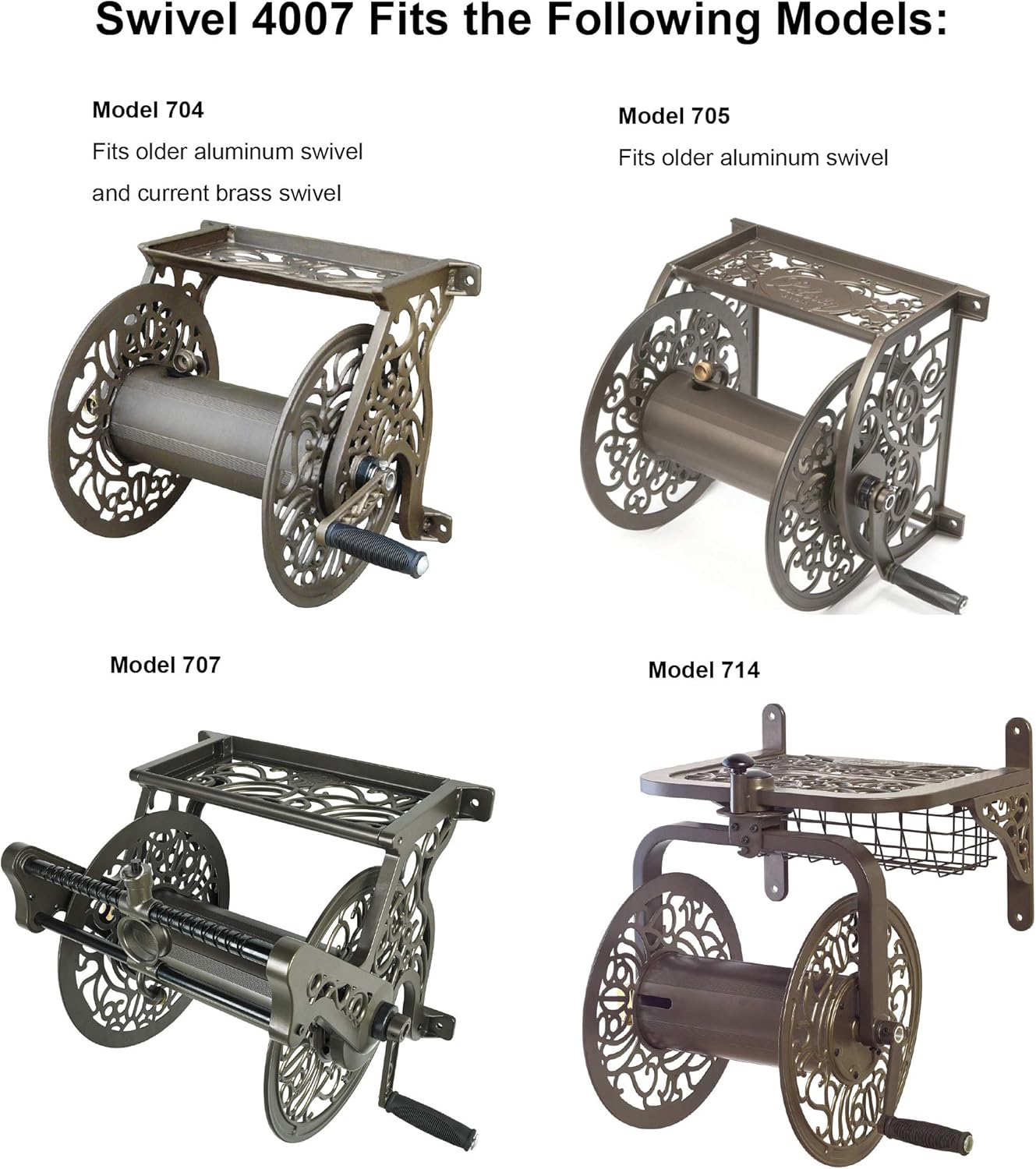 Swivel 4007 Fits the Following Models:

Model 704
Fits older aluminum swivel and current brass swivel

Model 705
Fits older aluminum swivel

Model 707

Model 714