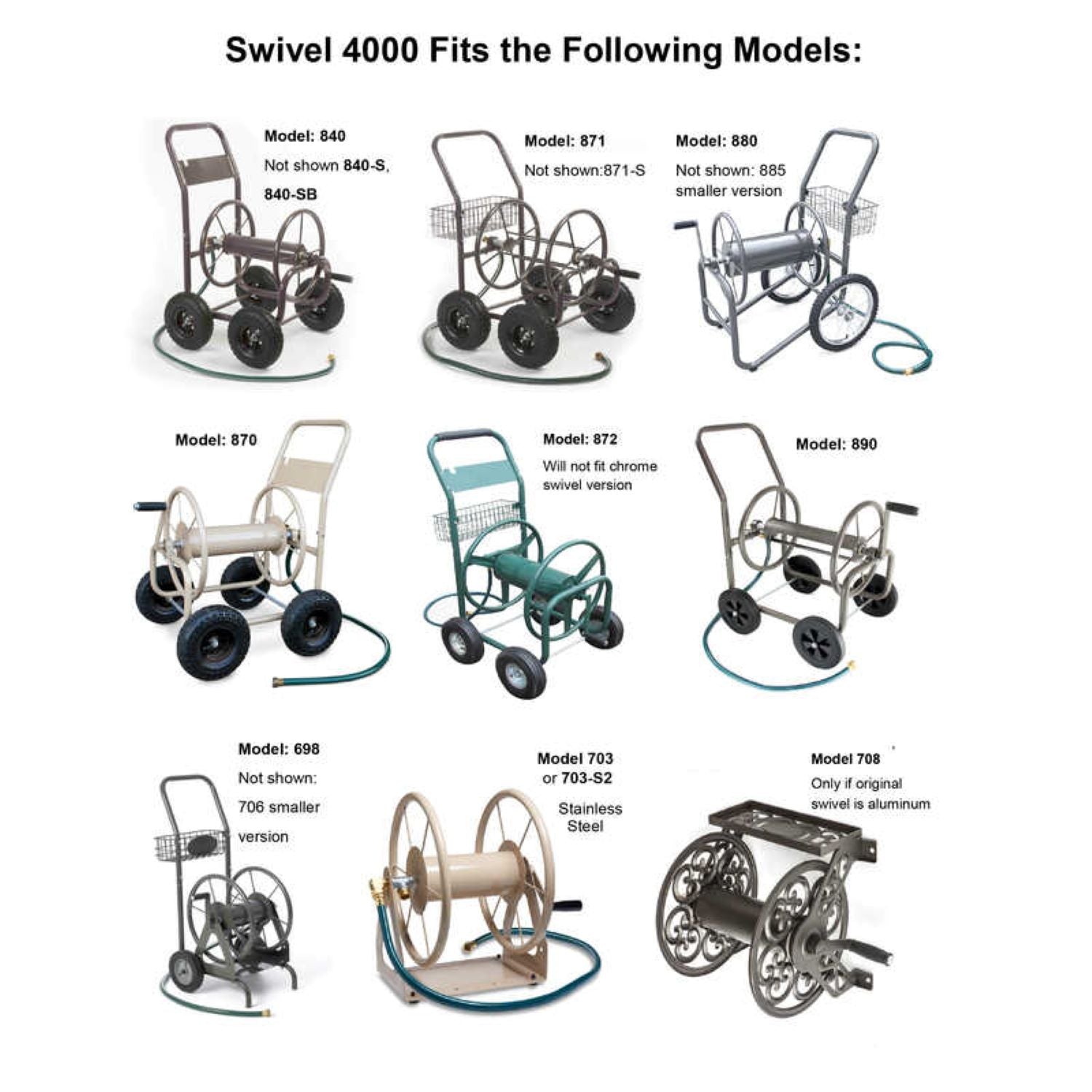 Swivel 4000 Fits the Following Models:

Model: 840
Not shown 840-S, 840-SB

Model: 871
Not shown:871-S

Model: 880
Not shown: 885 smaller version

Model: 870

Model: 872
Will not fit chrome swivel version

Model: 890

Model: 698
Not shown: 706 smaller version

Model 703 or 703-S2
Stainless Steel

Model 708
Only if original swivel is aluminum