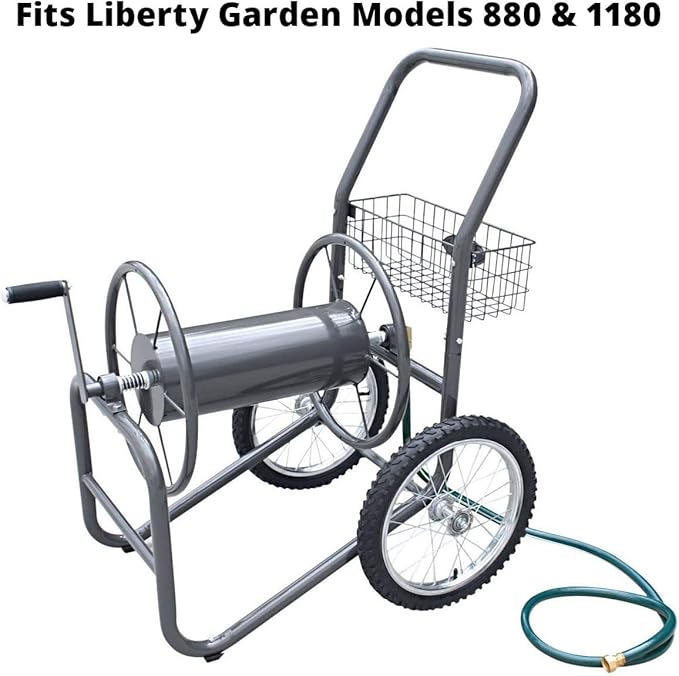 Fits Liberty Garden Models 880 & 1180