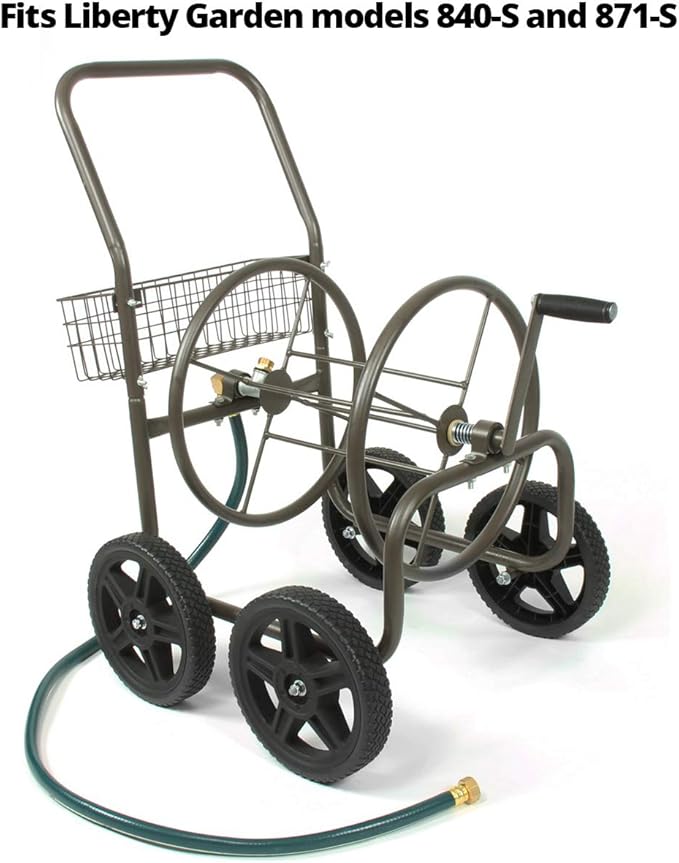 Fits Liberty Garden models 840-S and 871-S