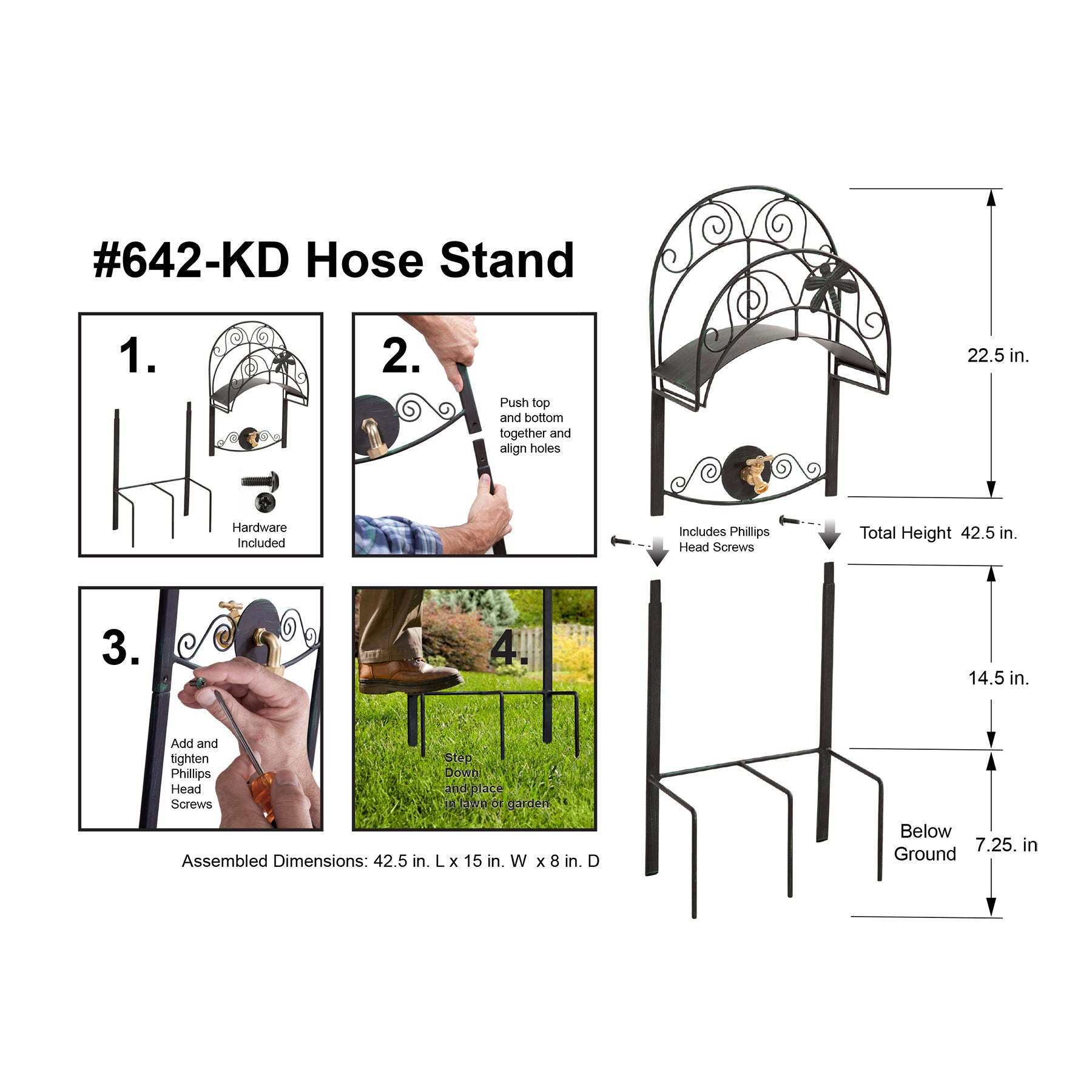 #642-KD Hose Stand

1.

Hardware Included

2.

Push top and bottom together and align holes

3.

Add and tighten Phillips Head Screws

4.

Step Down and place in lawn or garden

Assembled Dimensions: 42.5 in. L x 15 in. W x 8 in. D

22.5 in.

Includes Phillips Head Screws

Total Height 42.5 in.

14.5 in.

Below Ground

7.25. in