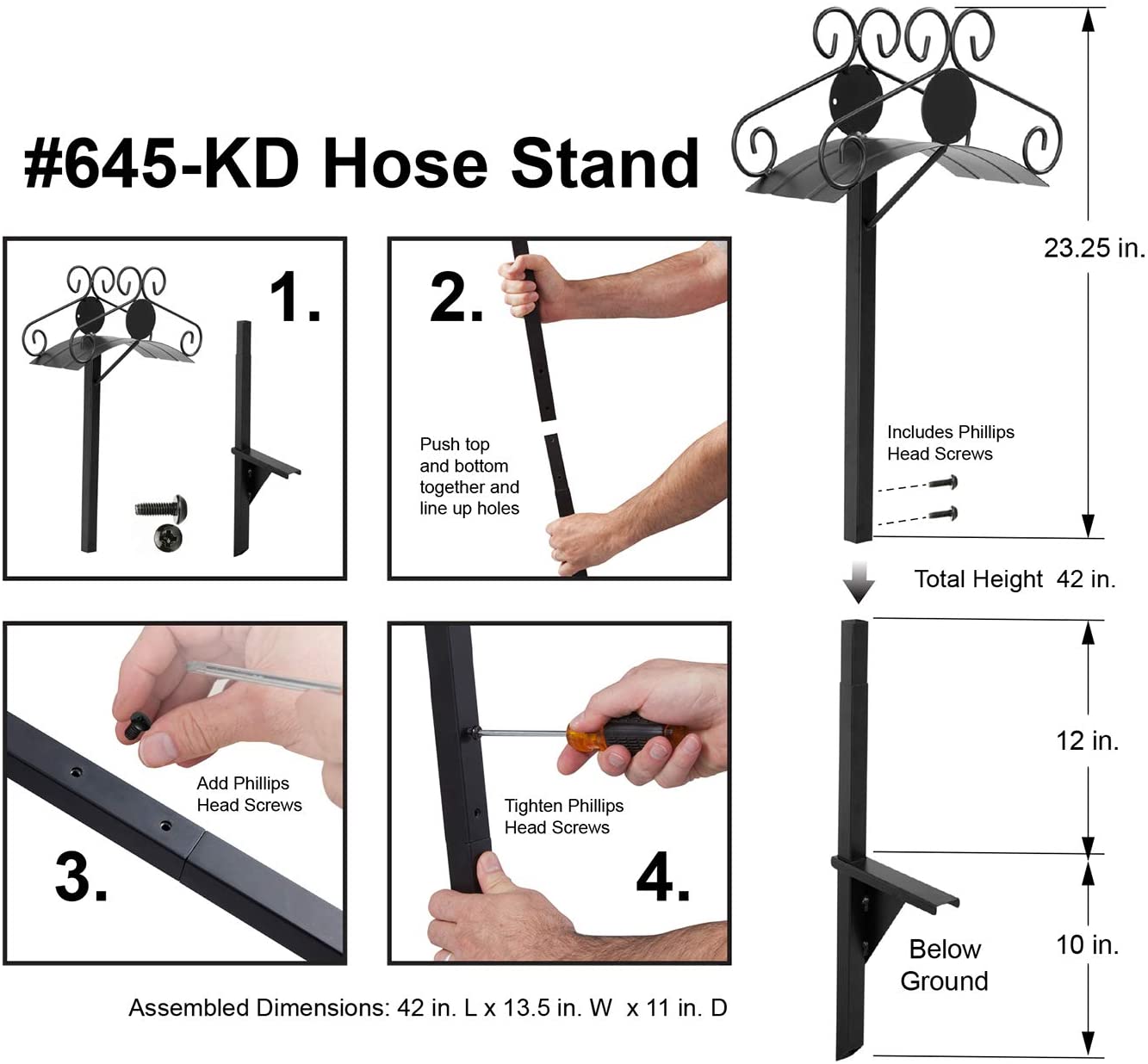 #645-KD Hose Stand

1.

2.

Push top and bottom together and line up holes

3.

Add Phillips Head Screws

4.

Tighten Phillips Head Screws

Assembled Dimensions: 42 in. L x 13.5 in. W x 11 in. D

23.25 in.

Includes Phillips Head Screws

Total Height 42 in.

12 in.

Below Ground

10 in.