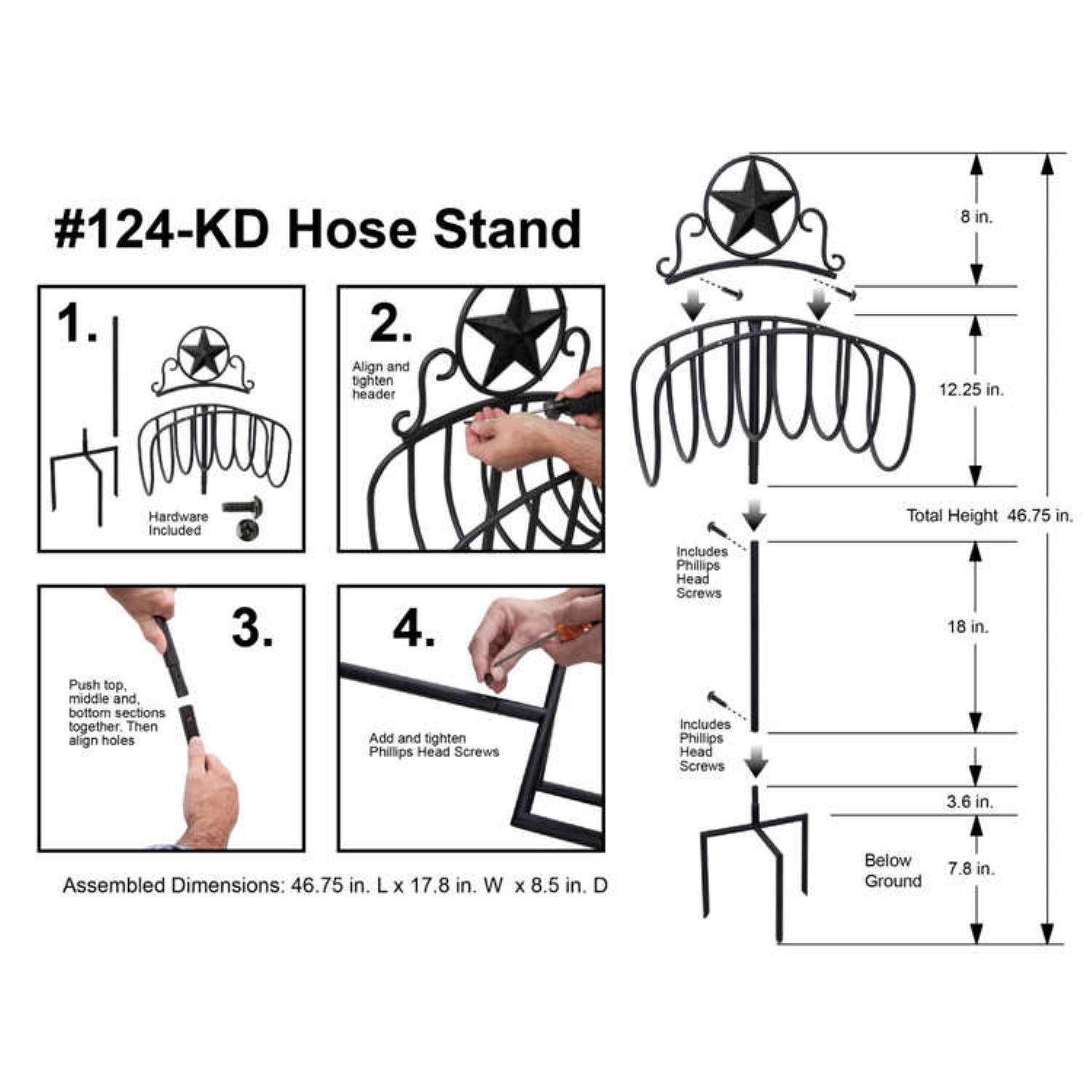 #124-KD Hose Stand

1.

Hardware Included

2.

Align and tighten header

3.

Push top, middle and, bottom sections together. Then align holes

4.

Add and tighten Phillips Head Screws

Assembled Dimensions: 46.75 in. L x 17.8 in. W x 8.5 in. D

8 in.

12.25 in.

Total Height 46.75 in.

Includes Phillips Head Screws

18 in.

Includes Phillips Head Screws

3.6 in.

Below Ground

7.8 in.