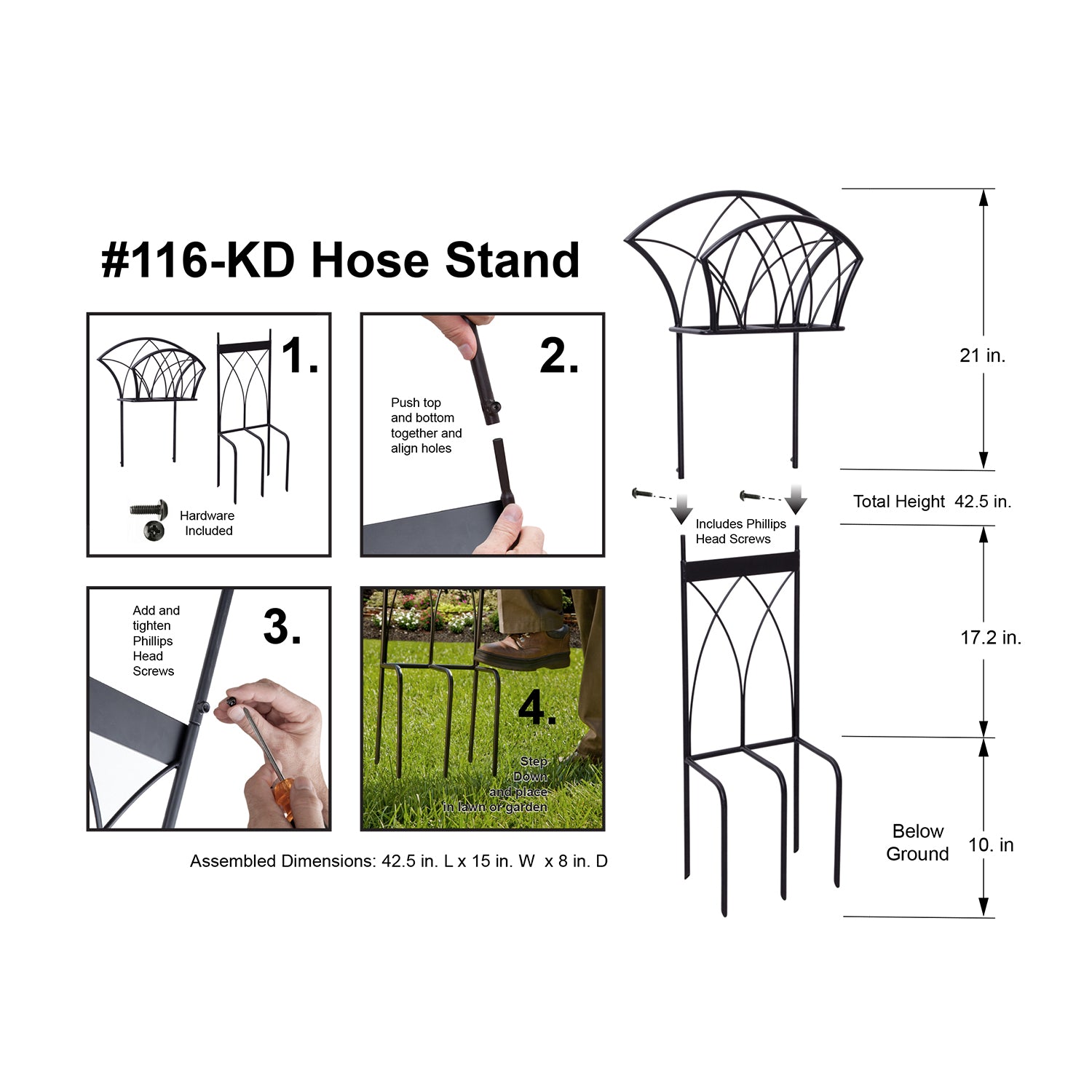 #116-KD Hose Stand

1.

Hardware Included

2.

Push top and bottom together and align holes

3.

Add and tighten Phillips Head Screws

4.

Step Down and place in lawn or garden

Assembled Dimensions: 42.5 in. L x 15 in. W x 8 in. D

21 in.

Total Height 42.5 in.

Includes Phillips Head Screws

17.2 in.

Below Ground

10. in